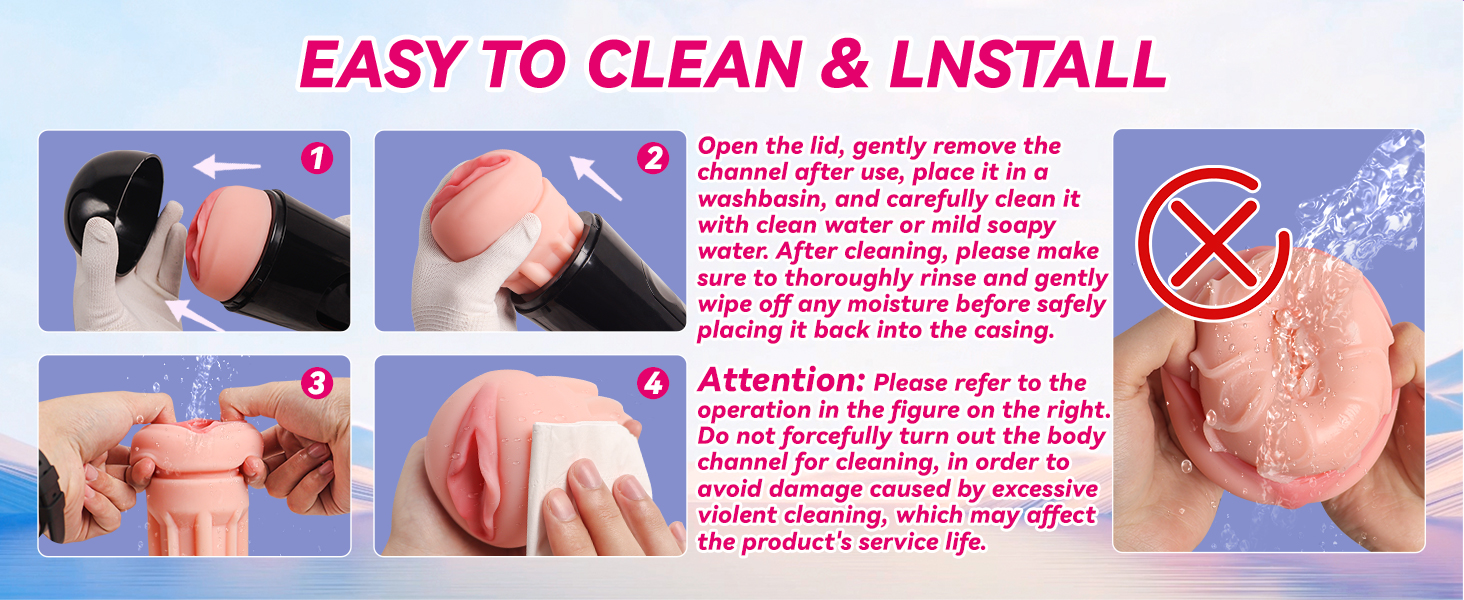 EASY TO CLEAN & LNSTALL

1

2

3

4

Open the lid, gently remove the channel after use, place it in a washbasin, and carefully clean it with clean water or mild soapy water. After cleaning, please make sure to thoroughly rinse and gently wipe off any moisture before safely placing it back into the casing.

Attention: Please refer to the operation in the figure on the right. Do not forcefully turn out the body channel for cleaning, in order to avoid damage caused by excessive violent cleaning, which may affect the product's service life.